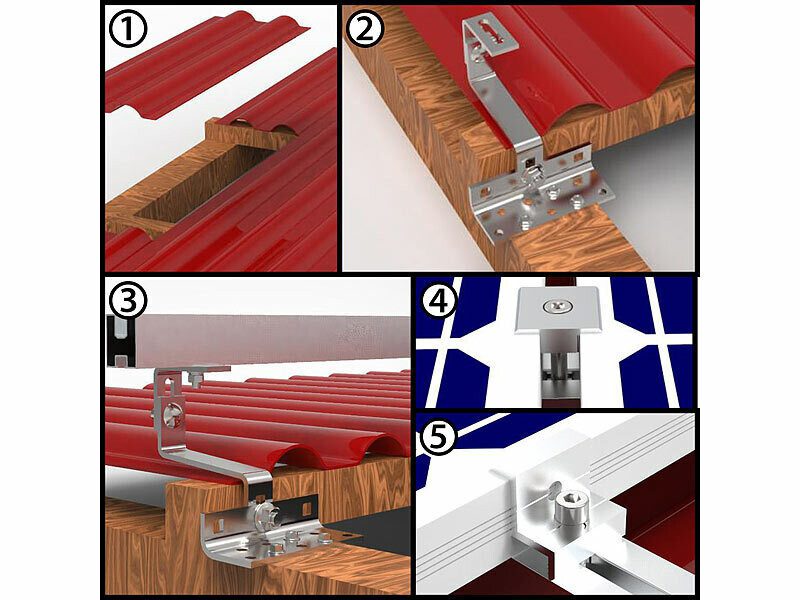 1

2

3

4

5