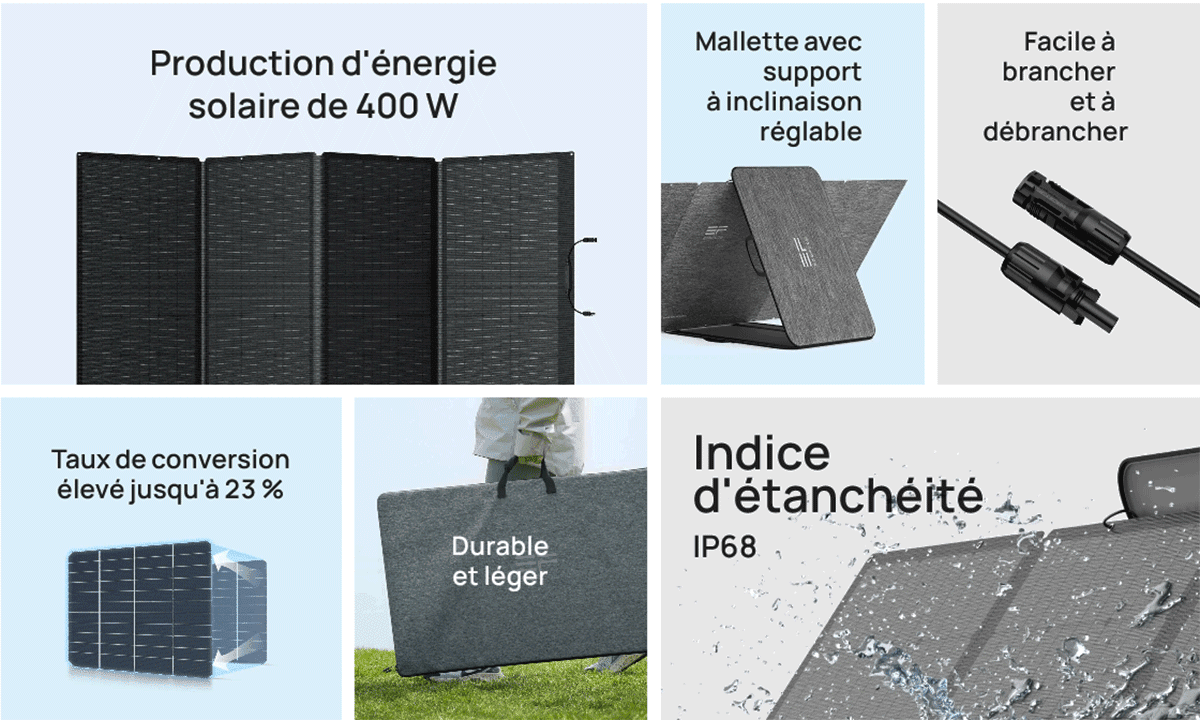 Production d'énergie solaire de 400 W

Mallette avec support à inclinaison réglable

Facile à brancher et à débrancher

Taux de conversion élevé jusqu'à 23 %

Durable et léger

Indice d'étanchéité IP68